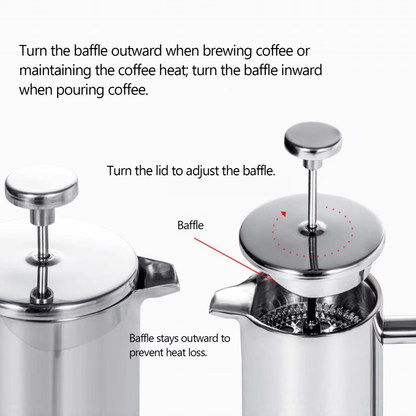 Turn the baffle outward when brewing coffee or maintaining the coffee heat; turn the baffle inward when pouring coffee.

Turn the lid to adjust the baffle.

Baffle

Baffle stays outward to prevent heat loss.