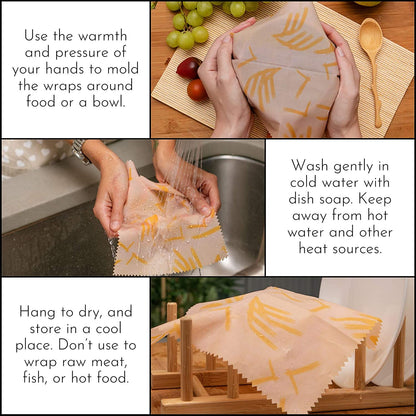 Use the warmth and pressure of your hands to mold the wraps around food or a bowl.

Wash gently in cold water with dish soap. Keep away from hot water and other heat sources.

Hang to dry, and store in a cool place. Don't use to wrap raw meat, fish, or hot food.