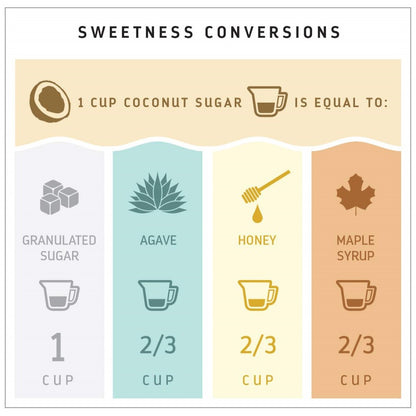 SWEETNESS CONVERSIONS

1 CUP COCONUT SUGAR IS EQUAL TO:

GRANULATED SUGAR

1

CUP

AGAVE

2/3

CUP

HONEY

2/3

CUP

MAPLE SYRUP

2/3

CUP